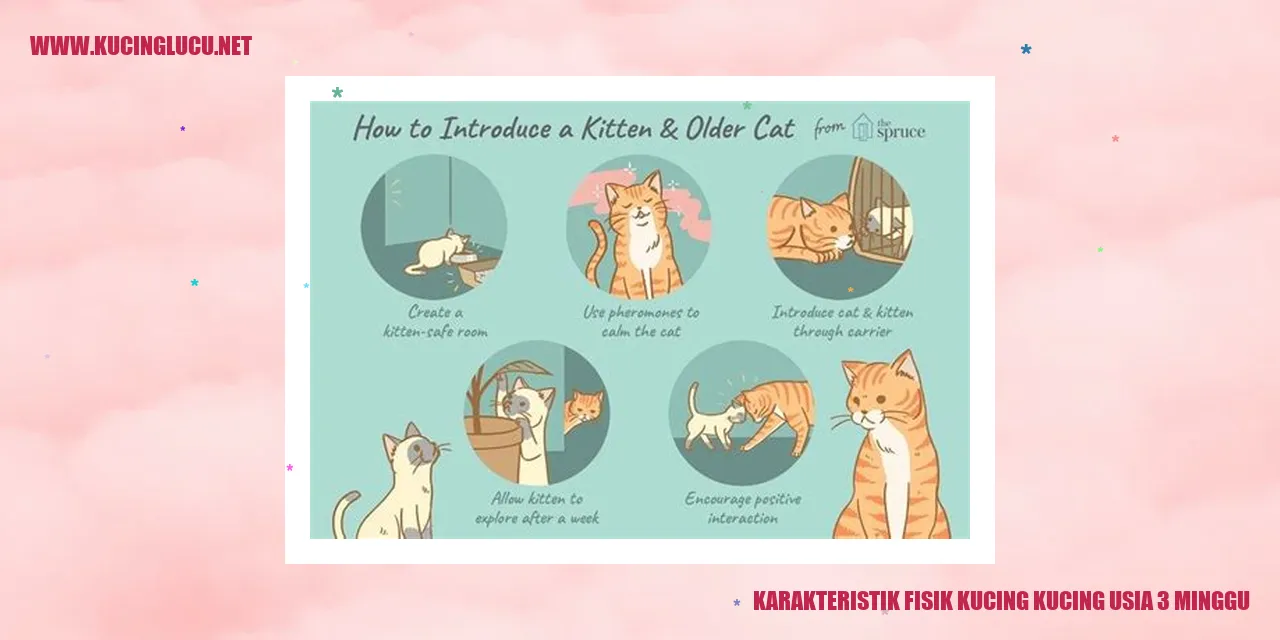 WWW.KUCINGLUCU.NET

How to Introduce a Kitten & Older Cat

from the spruce

Create a kitten-safe room

Use pheromones to calm the cat

Introduce cat & kitten through carrier

Allow kitten to explore after a week

Encourage positive interaction

KARAKTERISTIK FISIK KUCING KUCING USIA 3 MINGGU