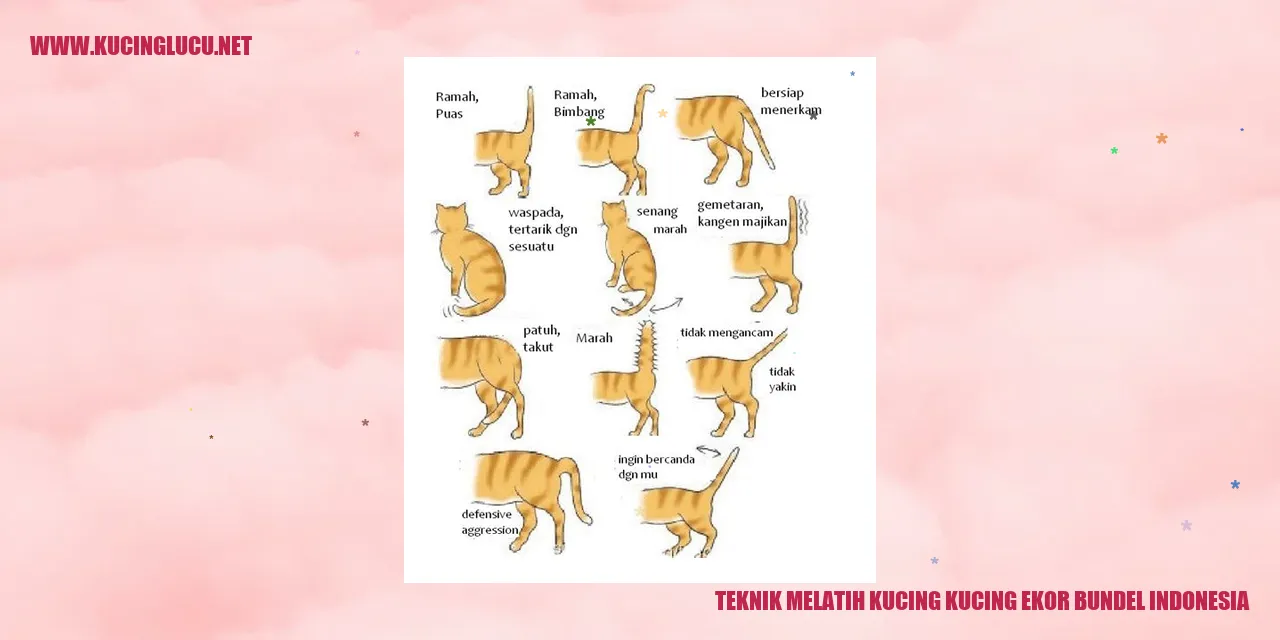 WWW.KUCINGLUCU.NET

Ramah, Puas

Ramah, Bimbang

bersiap menerkam

waspada, tertarik dgn sesuatu

senang marah

gemetaran, kangen majikan

patuh, takut

Marah

tidak mengancam

tidak yakin

defensive aggression

ingin bercanda dgn mu

TEKNIK MELATIH KUCING KUCING EKOR BUNDEL INDONESIA